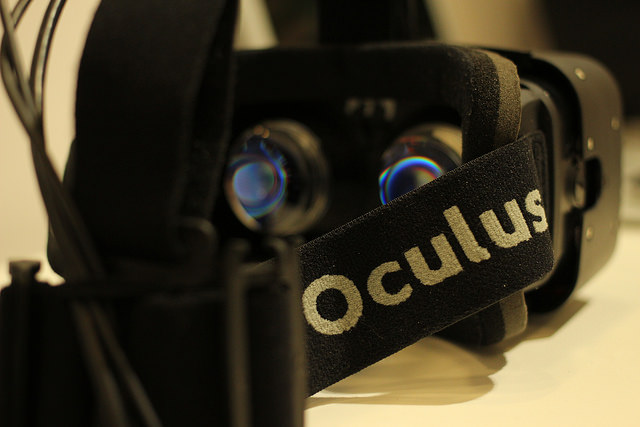 oculus