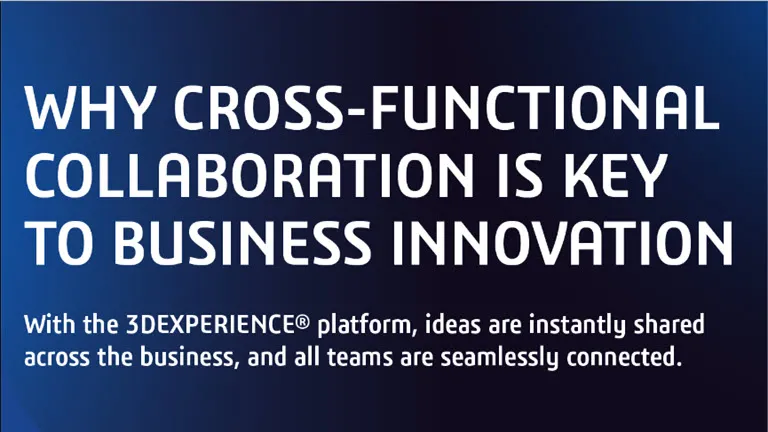 WHY CROSS-FUNCTIONAL COLLABORATION IS KEY TO BUSINESS INNOVATION

With the 3DEXPERIENCE® platform, ideas are instantly shared across the business, and all teams are seamlessly connected.