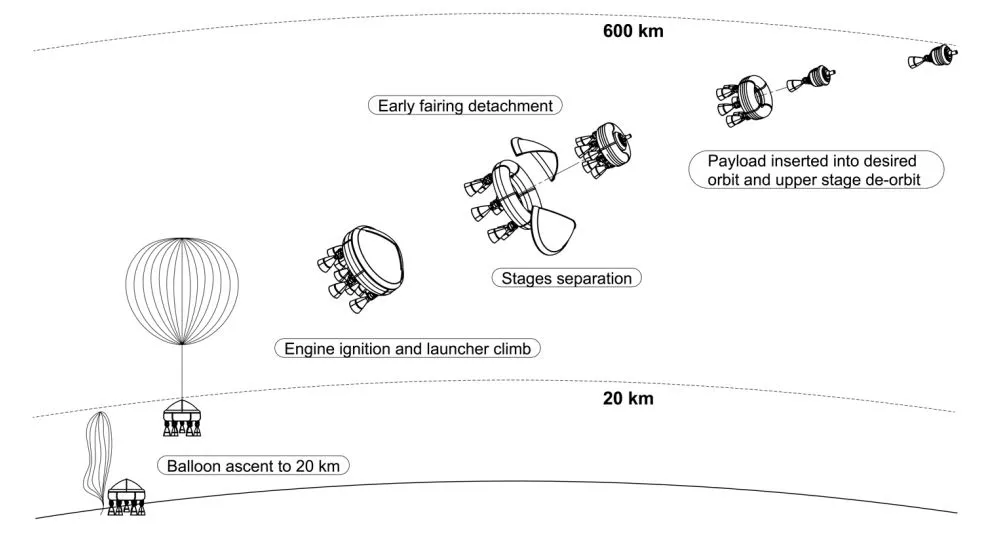 600 km

Early fairing detachment

Payload inserted into desired orbit and upper stage de-orbit

Stages separation

Engine ignition and launcher climb

20 km

Balloon ascent to 20 km