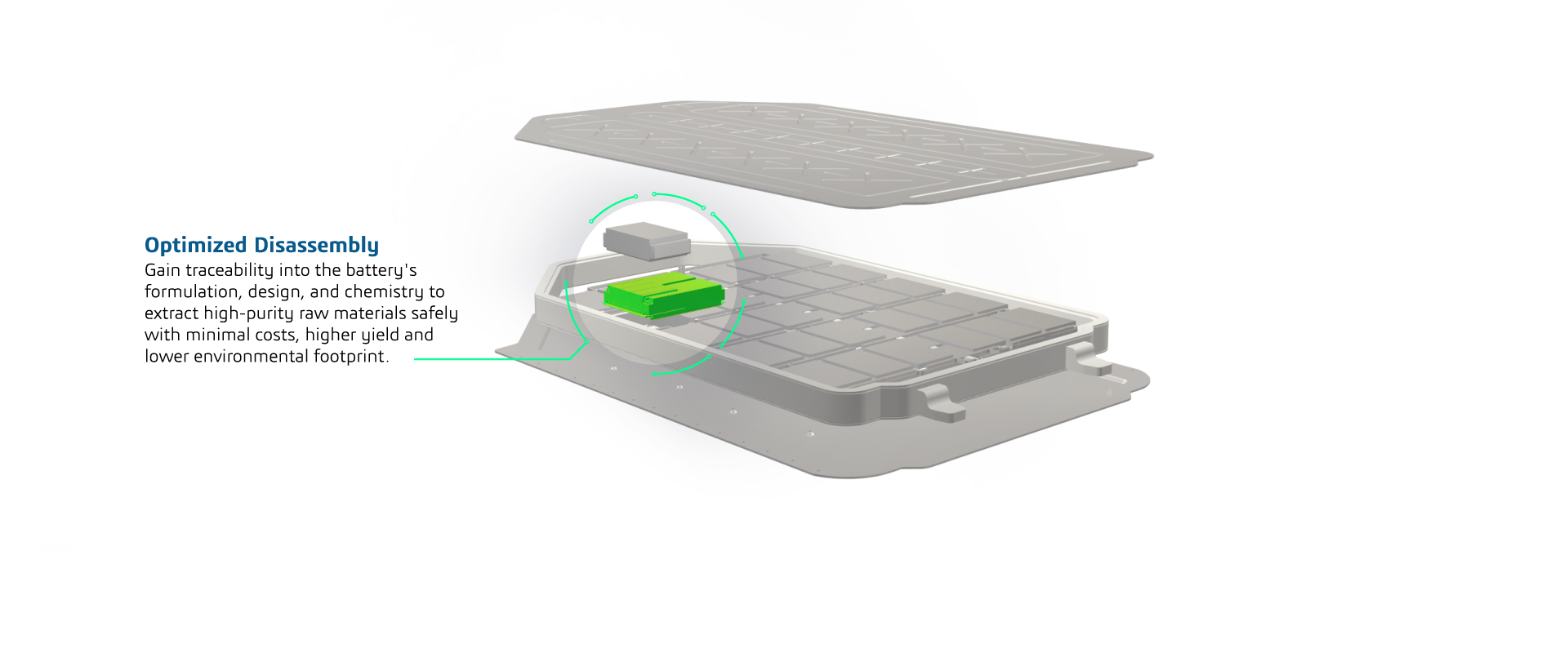 Optimized Disassembly
Gain traceability into the battery's formulation, design, and chemistry to extract high-purity raw materials safely with minimal costs, higher yield and lower environmental footprint.