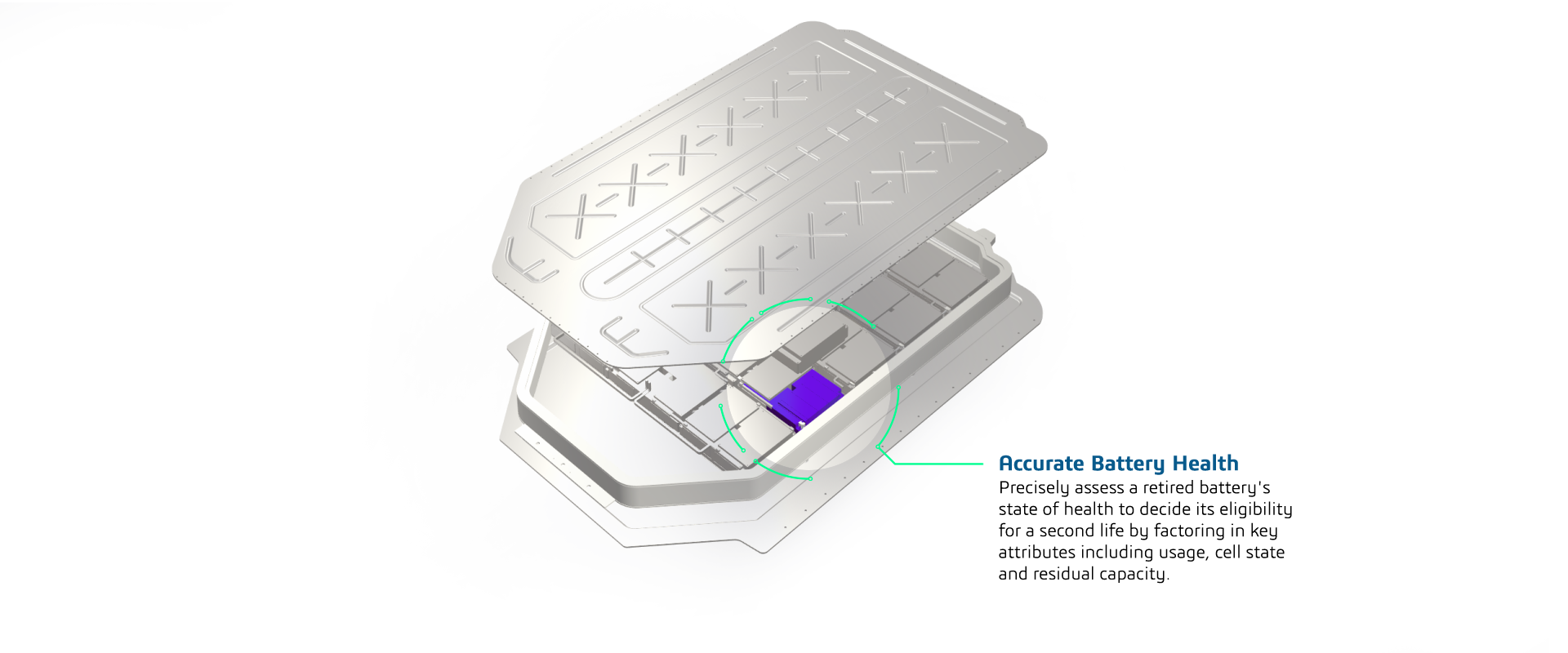 Accurate Battery Health
Precisely assess a retired battery's state of health to decide its eligibility for a second life by factoring in key attributes including usage, cell state and residual capacity.