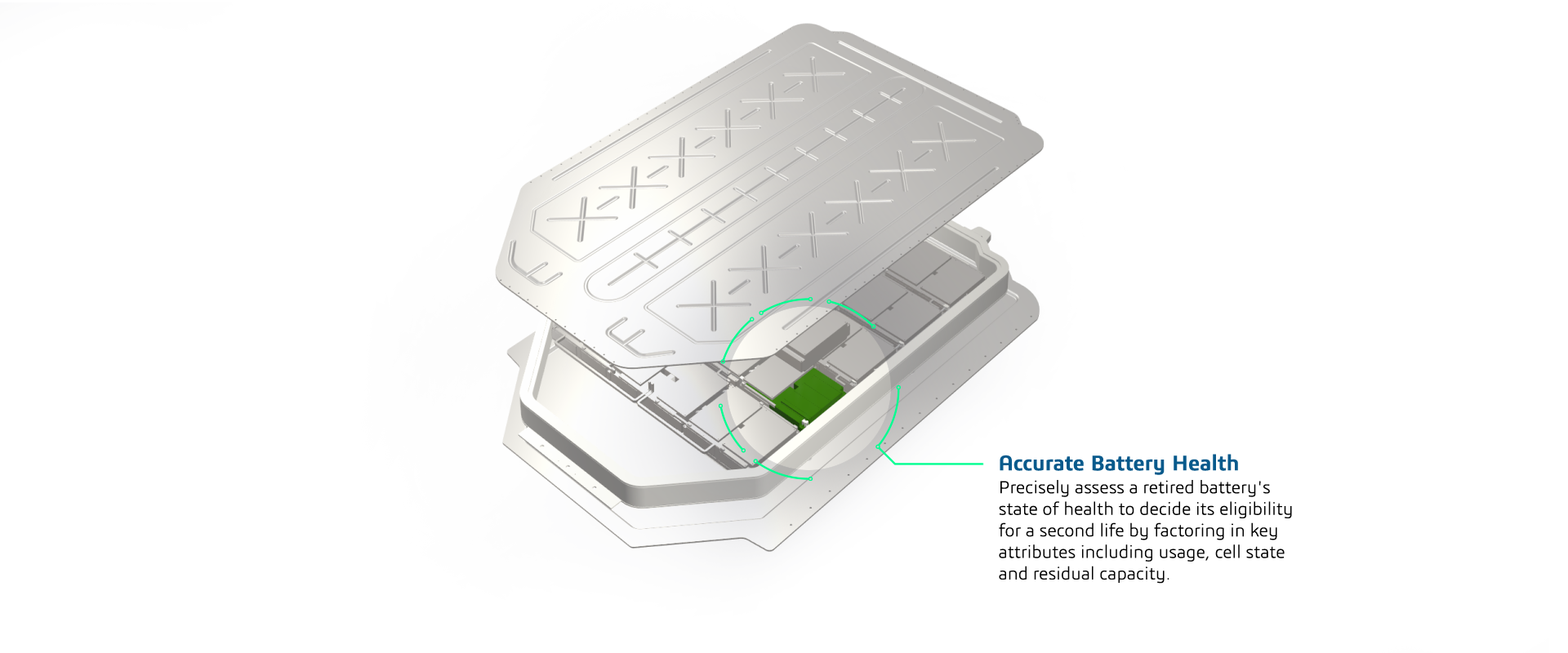 Accurate Battery Health

Precisely assess a retired battery's state of health to decide its eligibility for a second life by factoring in key attributes including usage, cell state and residual capacity.