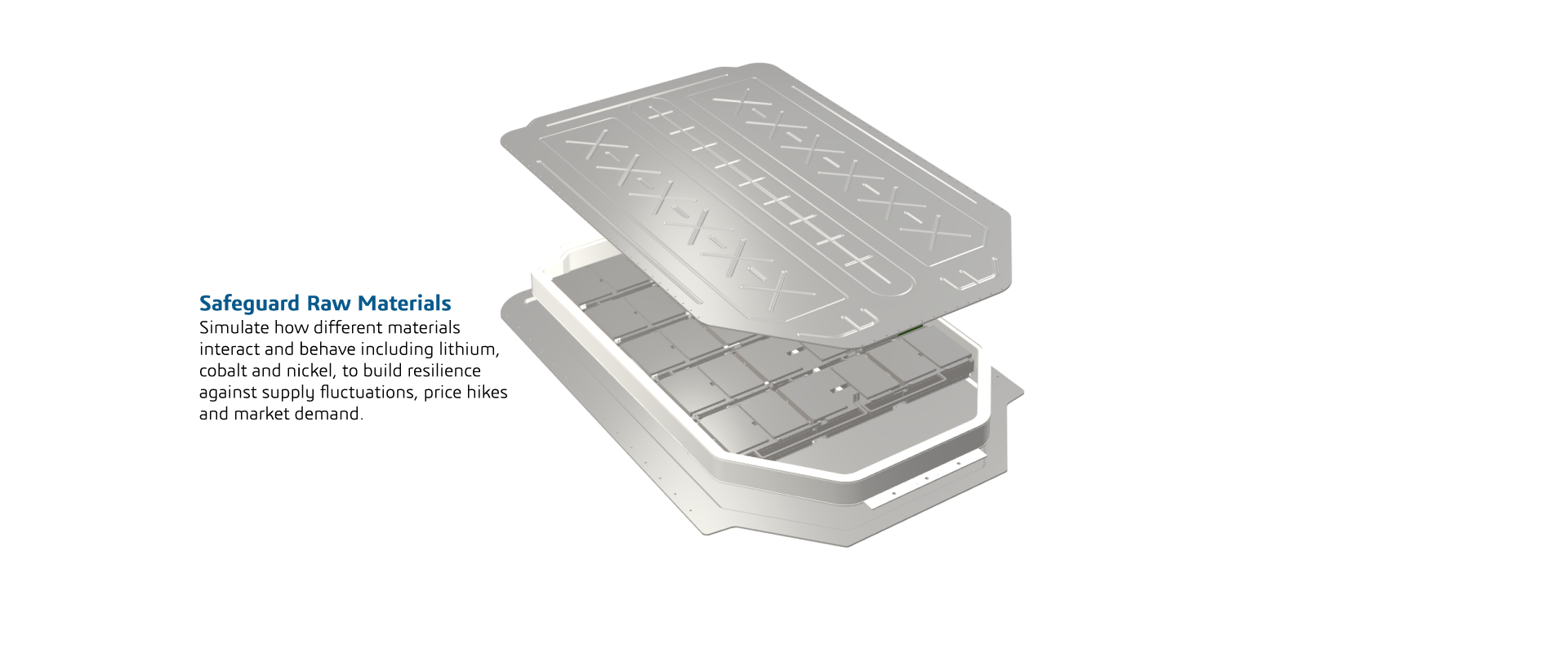 Safeguard Raw Materials
Simulate how different materials interact and behave including lithium, cobalt and nickel, to build resilience against supply fluctuations, price hikes and market demand.