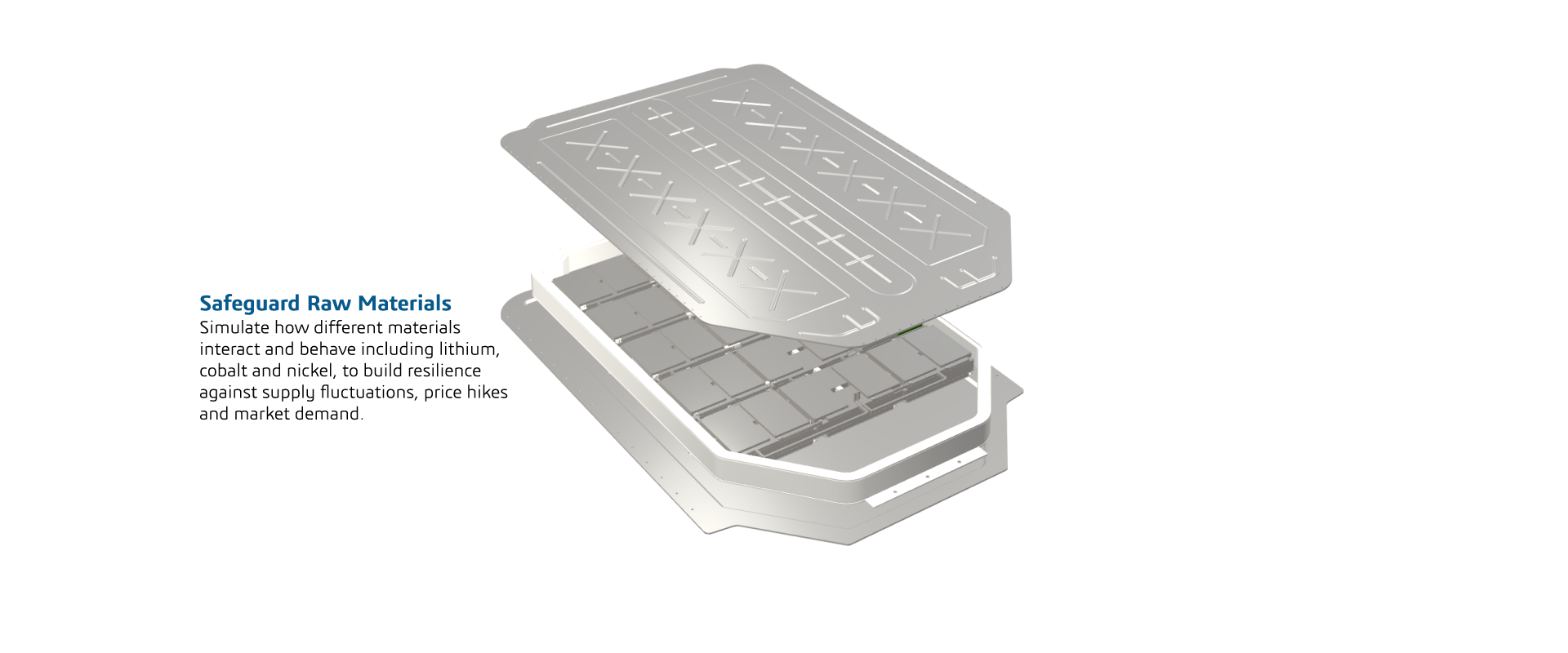 Safeguard Raw Materials

Simulate how different materials interact and behave including lithium, cobalt and nickel, to build resilience against supply fluctuations, price hikes and market demand.