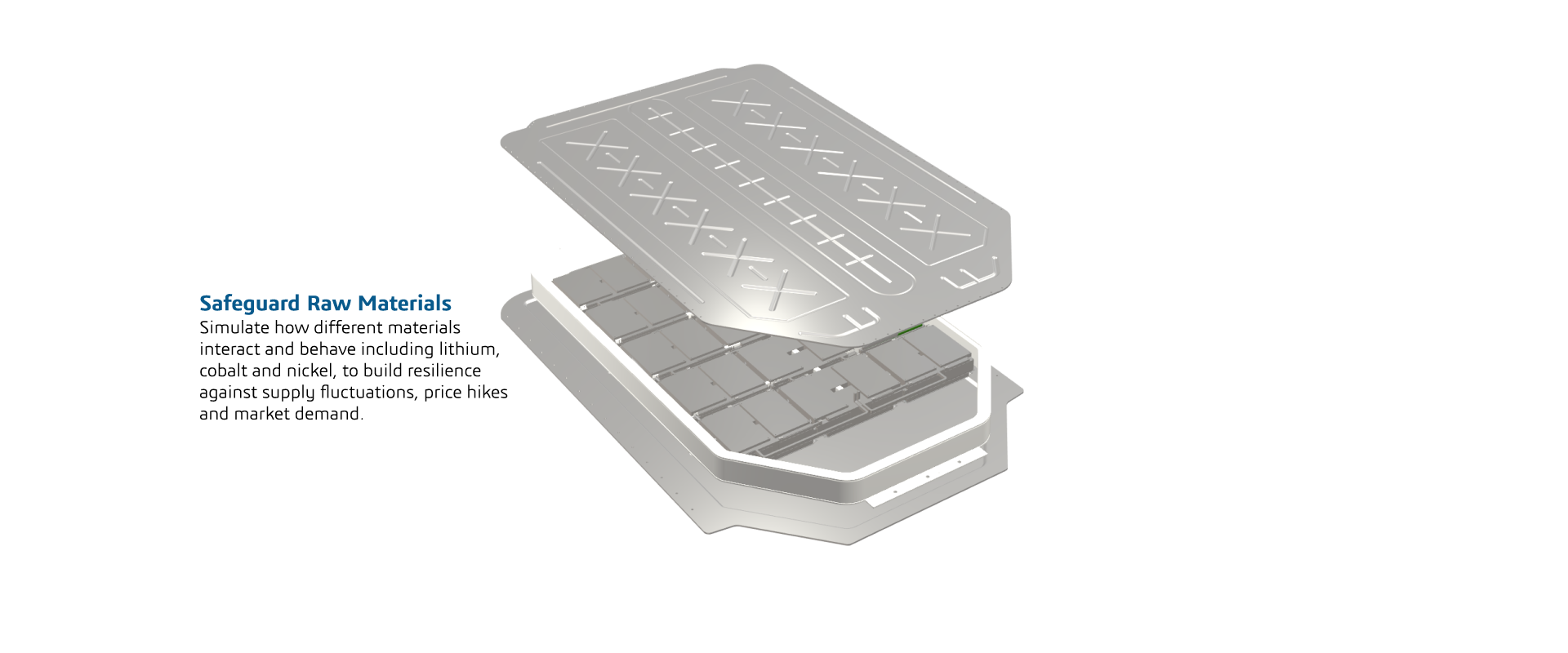 Safeguard Raw Materials

Simulate how different materials interact and behave including lithium, cobalt and nickel, to build resilience against supply fluctuations, price hikes and market demand.