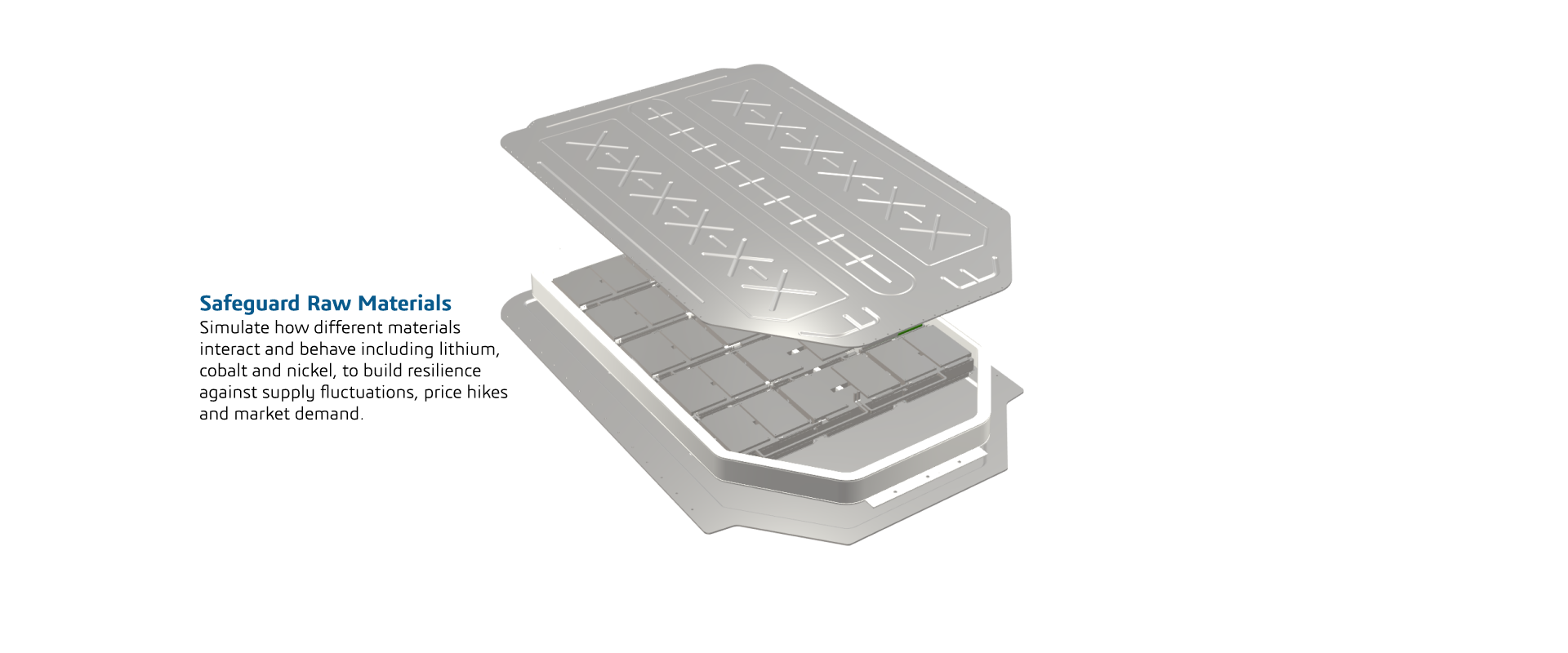 Safeguard Raw Materials
Simulate how different materials interact and behave including lithium, cobalt and nickel, to build resilience against supply fluctuations, price hikes and market demand.