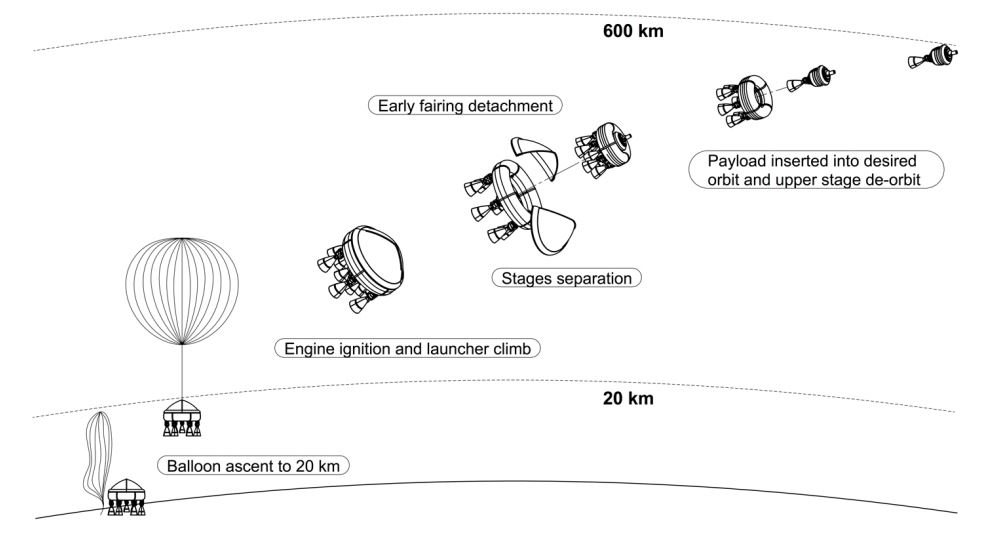 600 km

Early fairing detachment

Payload inserted into desired orbit and upper stage de-orbit

Stages separation

Engine ignition and launcher climb

20 km

Balloon ascent to 20 km